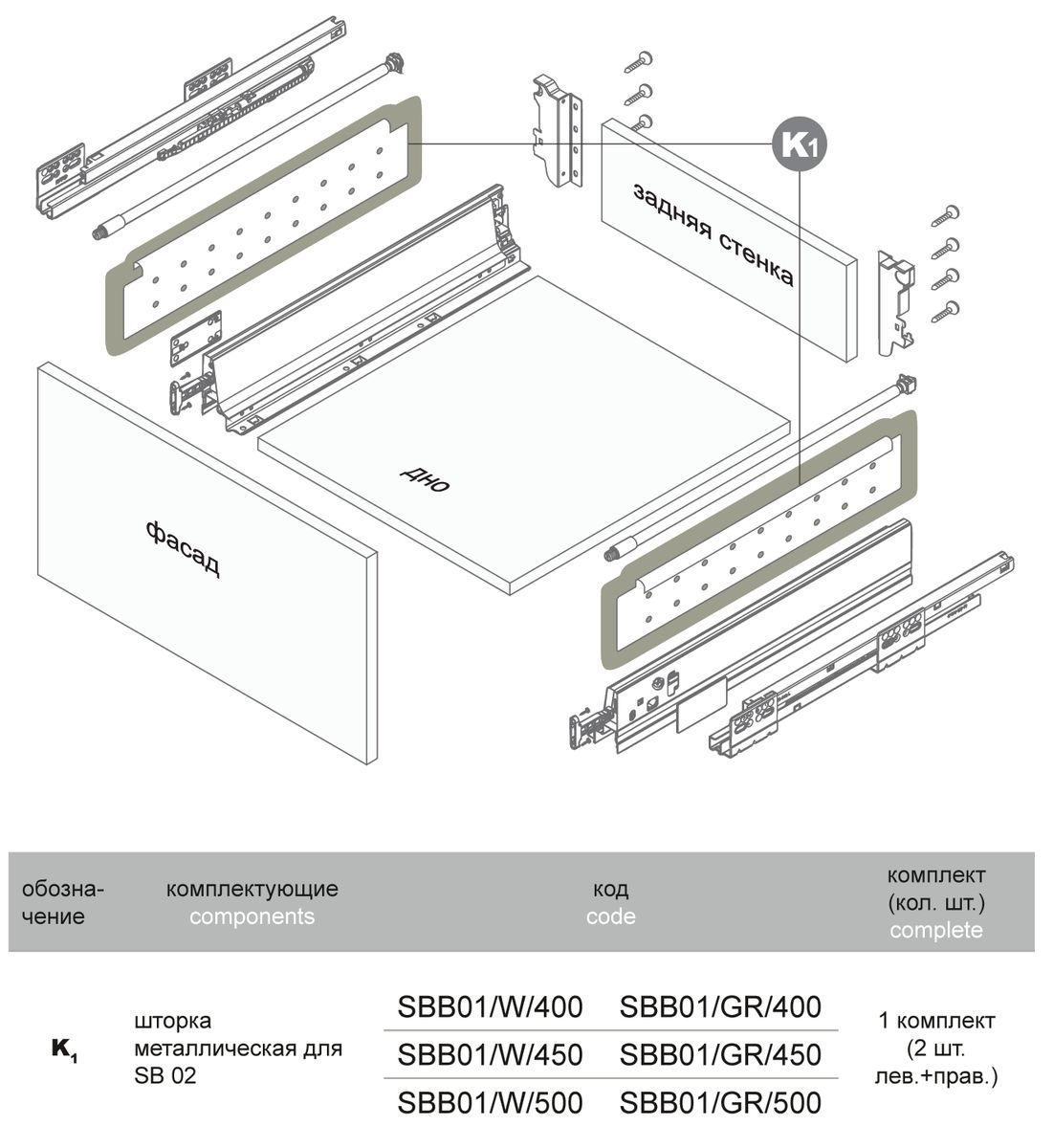 K1

задняя стенка

дно

фасад

| обозначение | комплектующие components | код code | | комплект (кол. шт.) complete |
|---|---|---|---|---|
| $K_1$ | шторка металлическая для SB 02 | SBB01/W/400 | SBB01/GR/400 | 1 комплект (2 шт. лев.+прав.) |
| | | SBB01/W/450 | SBB01/GR/450 | |
| | | SBB01/W/500 | SBB01/GR/500 | |