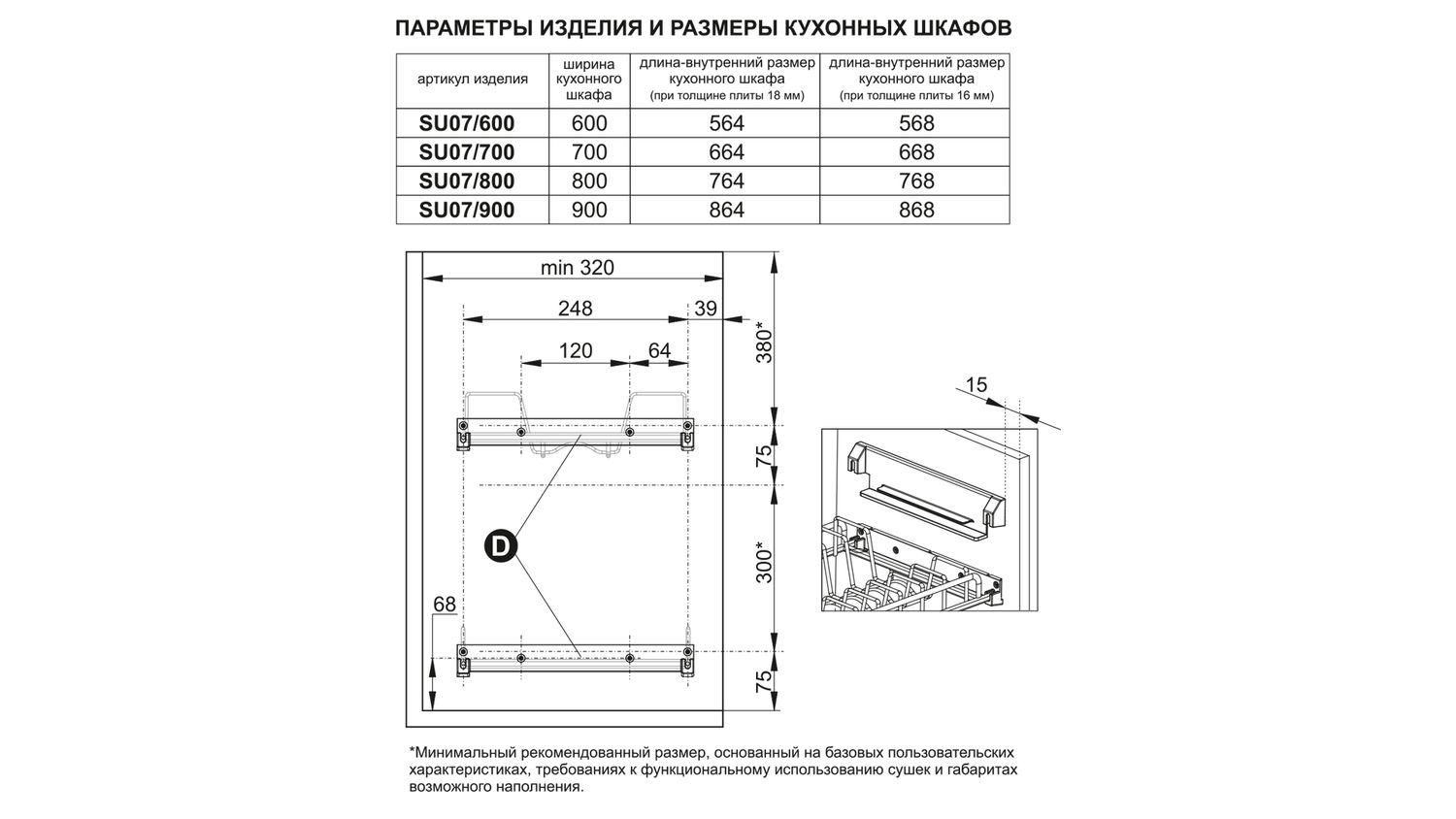 ПАРАМЕТРЫ ИЗДЕЛИЯ И РАЗМЕРЫ КУХОННЫХ ШКАФОВ

| артикул изделия | ширина кухонного шкафа | длина-внутренний размер кухонного шкафа (при толщине плиты 18 мм) | длина-внутренний размер кухонного шкафа (при толщине плиты 16 мм) |
|---|---|---|---|
| SU07/600 | 600 | 564 | 568 |
| SU07/700 | 700 | 664 | 668 |
| SU07/800 | 800 | 764 | 768 |
| SU07/900 | 900 | 864 | 868 |

min 320
248
39
120
64
380*
75
300*
75
68
D
15

*Минимальный рекомендованный размер, основанный на базовых пользовательских характеристиках, требованиях к функциональному использованию сушек и габаритах возможного наполнения.